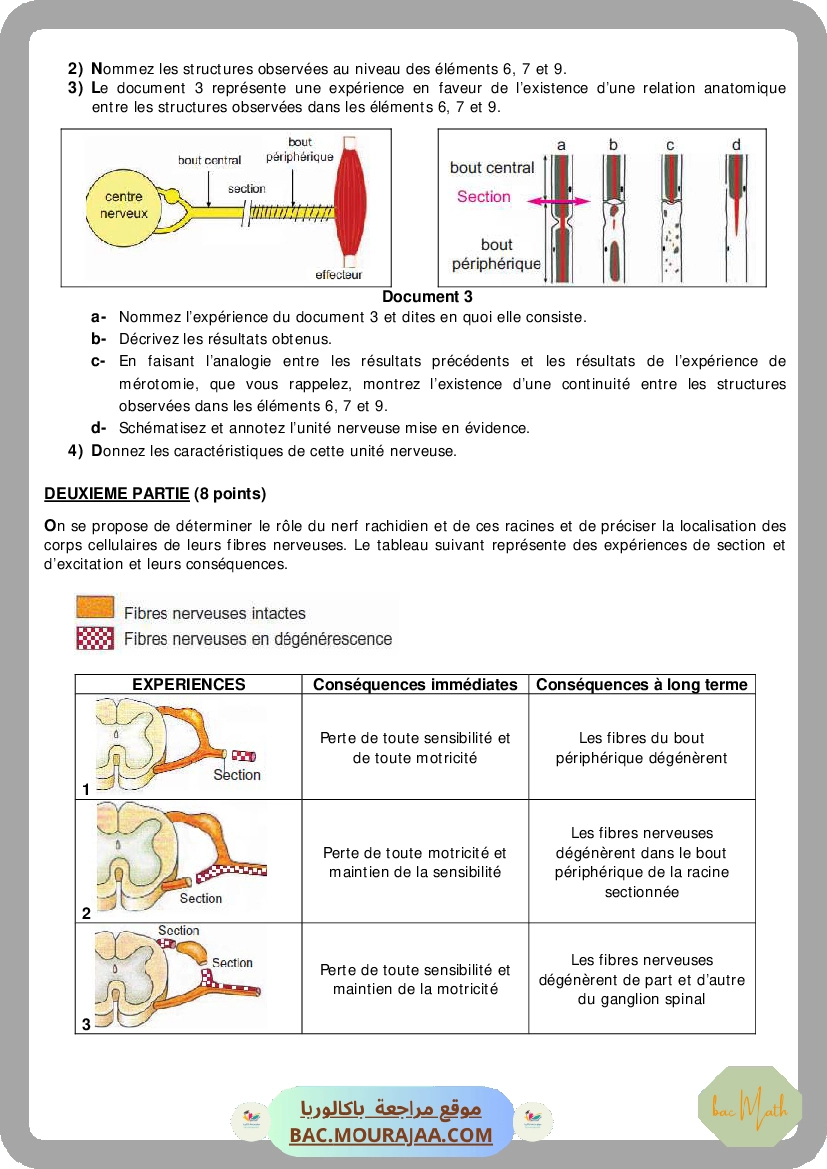 2) Nommez les structures observées au niveau des éléments 6, 7 et 9.
3) Le document 3 représente une expérience en faveur de l'existence d'une relation anatomique entre les structures observées dans les éléments 6, 7 et 9.

centre nerveux
bout central
section
bout périphérique
effecteur

bout central
Section
bout périphérique
a
b
c
d

Document 3

a- Nommez l'expérience du document 3 et dites en quoi elle consiste.
b- Décrivez les résultats obtenus.
c- En faisant l'analogie entre les résultats précédents et les résultats de l'expérience de mérotomie, que vous rappelez, montrez l'existence d'une continuité entre les structures observées dans les éléments 6, 7 et 9.
d- Schématisez et annotez l'unité nerveuse mise en évidence.
4) Donnez les caractéristiques de cette unité nerveuse.

DEUXIEME PARTIE (8 points)

On se propose de déterminer le rôle du nerf rachidien et de ces racines et de préciser la localisation des corps cellulaires de leurs fibres nerveuses. Le tableau suivant représente des expériences de section et d'excitation et leurs conséquences.

Fibres nerveuses intactes
Fibres nerveuses en dégénérescence

| EXPERIENCES | Conséquences immédiates | Conséquences à long terme |
|---|---|---|
| Section 1 | Perte de toute sensibilité et de toute motricité | Les fibres du bout périphérique dégénèrent |
| Section 2 | Perte de toute motricité et maintien de la sensibilité | Les fibres nerveuses dégénèrent dans le bout périphérique de la racine sectionnée |
| Section Section 3 | Perte de toute sensibilité et maintien de la motricité | Les fibres nerveuses dégénèrent de part et d'autre du ganglion spinal |

موقع مراجعة باكالوريا
BAC.MOURAJAA.COM
bac Math